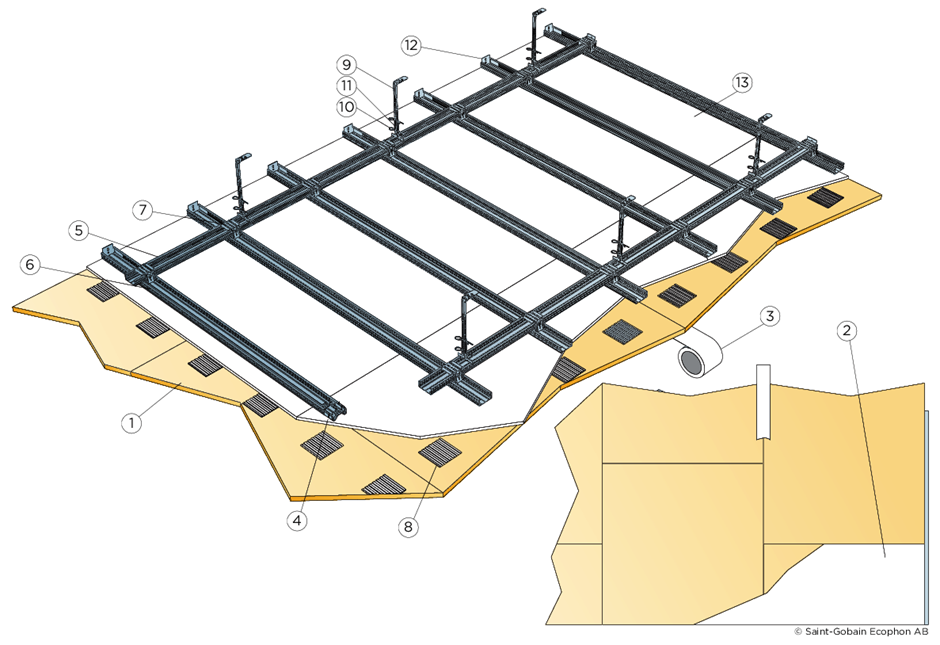 12
9
11
10
13
7
5
6
3
2
1
4
8
© Saint-Gobain Ecophon AB