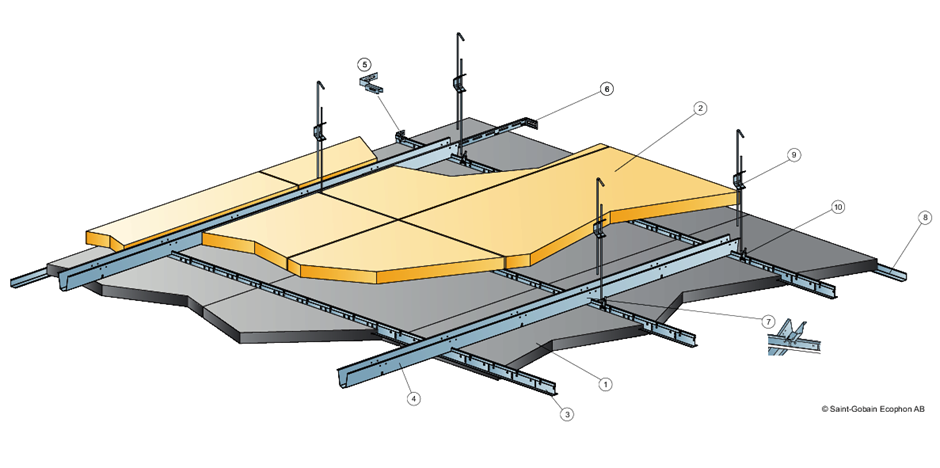 5
6
2
9
10
8
7
1
4
3
© Saint-Gobain Ecophon AB